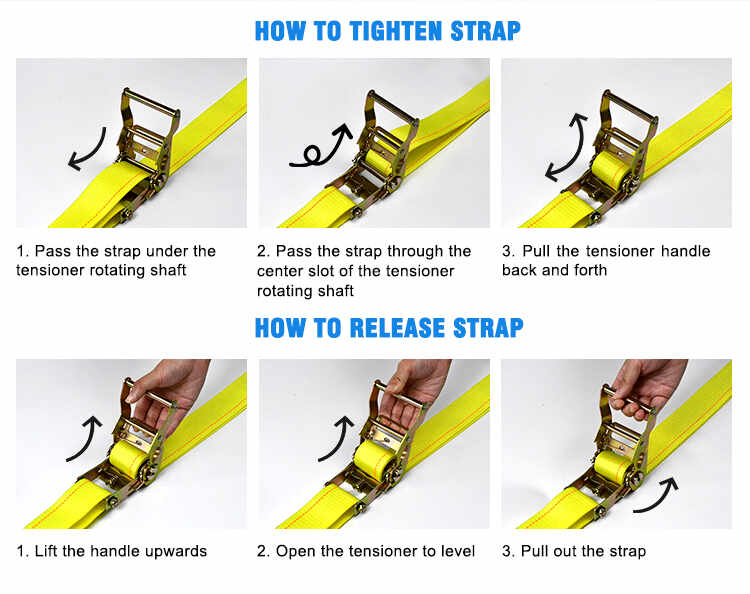 HOW TO TIGHTEN STRAP

1. Pass the strap under the tensioner rotating shaft

2. Pass the strap through the center slot of the tensioner rotating shaft

3. Pull the tensioner handle back and forth

HOW TO RELEASE STRAP

1. Lift the handle upwards

2. Open the tensioner to level

3. Pull out the strap